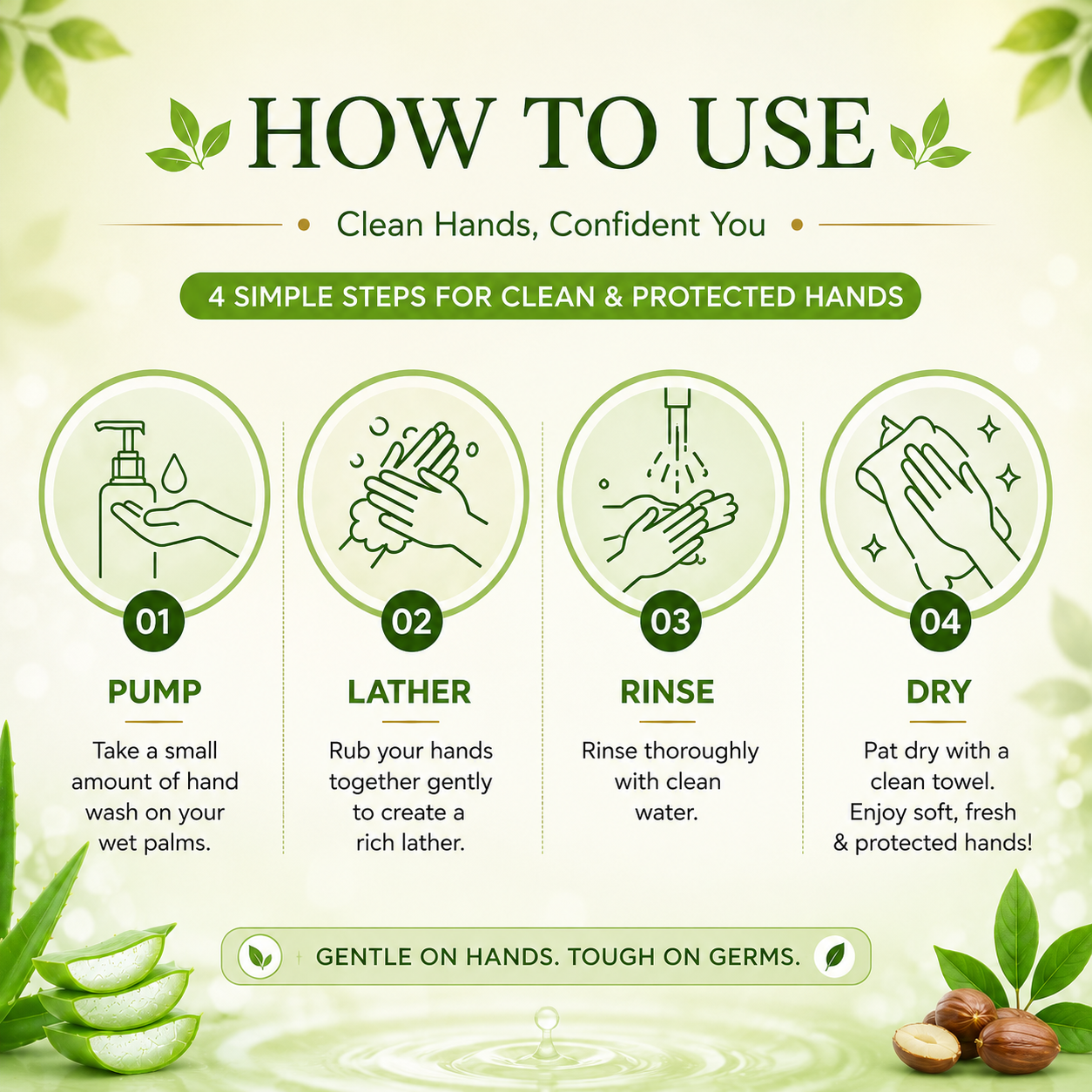 HOW TO USE

Clean Hands, Confident You

4 SIMPLE STEPS FOR CLEAN & PROTECTED HANDS

01
PUMP
Take a small amount of hand wash on your wet palms.

02
LATHER
Rub your hands together gently to create a rich lather.

03
RINSE
Rinse thoroughly with clean water.

04
DRY
Pat dry with a clean towel. Enjoy soft, fresh & protected hands!

GENTLE ON HANDS. TOUGH ON GERMS.